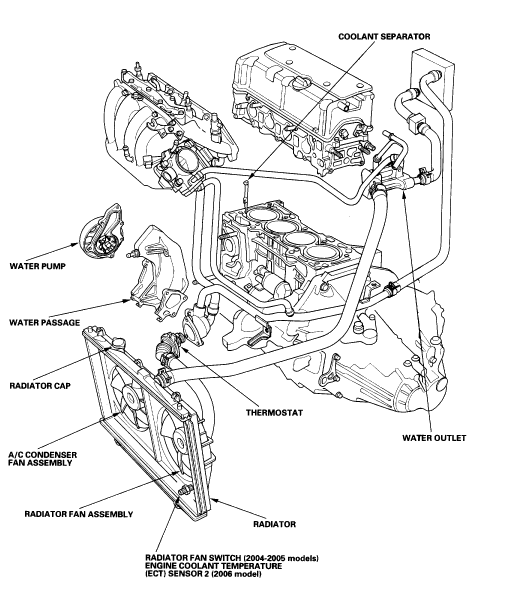 COOLANT SEPARATOR

WATER PUMP

WATER PASSAGE

RADIATOR CAP

THERMOSTAT

WATER OUTLET

A/C CONDENSER
FAN ASSEMBLY

RADIATOR FAN ASSEMBLY

RADIATOR

RADIATOR FAN SWITCH (2004-2005 models)
ENGINE COOLANT TEMPERATURE
(ECT) SENSOR 2 (2006 model)