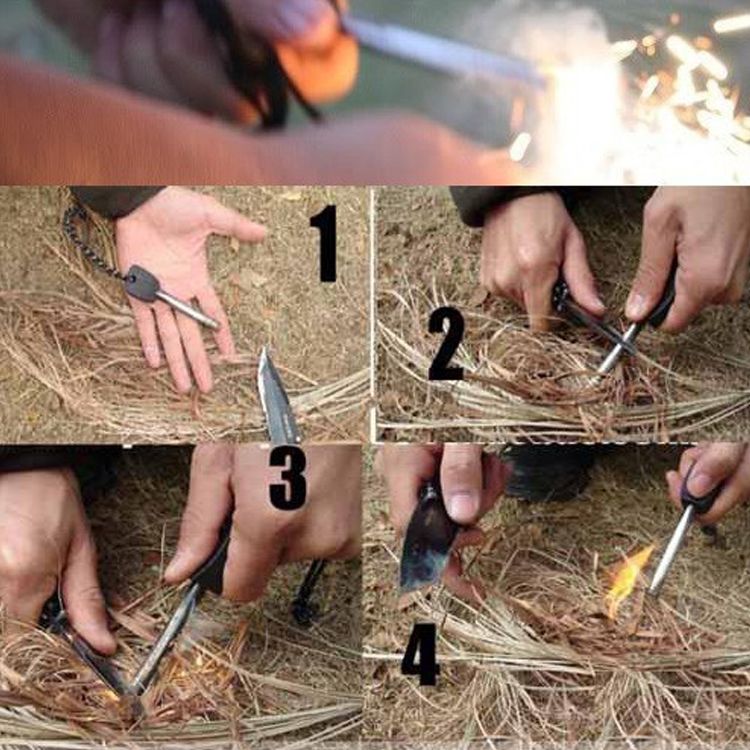 1
2
3
4